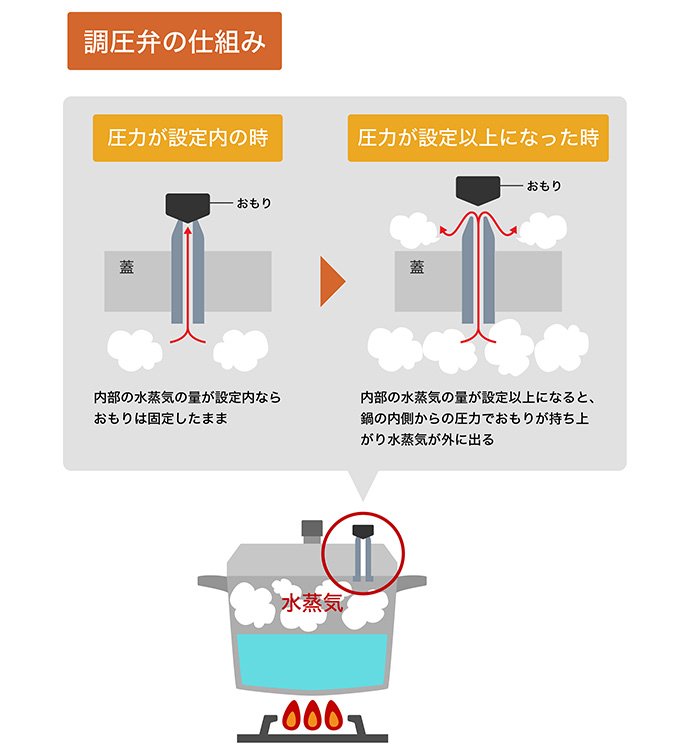 調圧弁の仕組み

圧力が設定内の時

おもり

蓋

内部の水蒸気の量が設定内ならおもりは固定したまま

圧力が設定以上になった時

おもり

蓋

内部の水蒸気の量が設定以上になると、鍋の内側からの圧力でおもりが持ち上がり水蒸気が外に出る

水蒸気